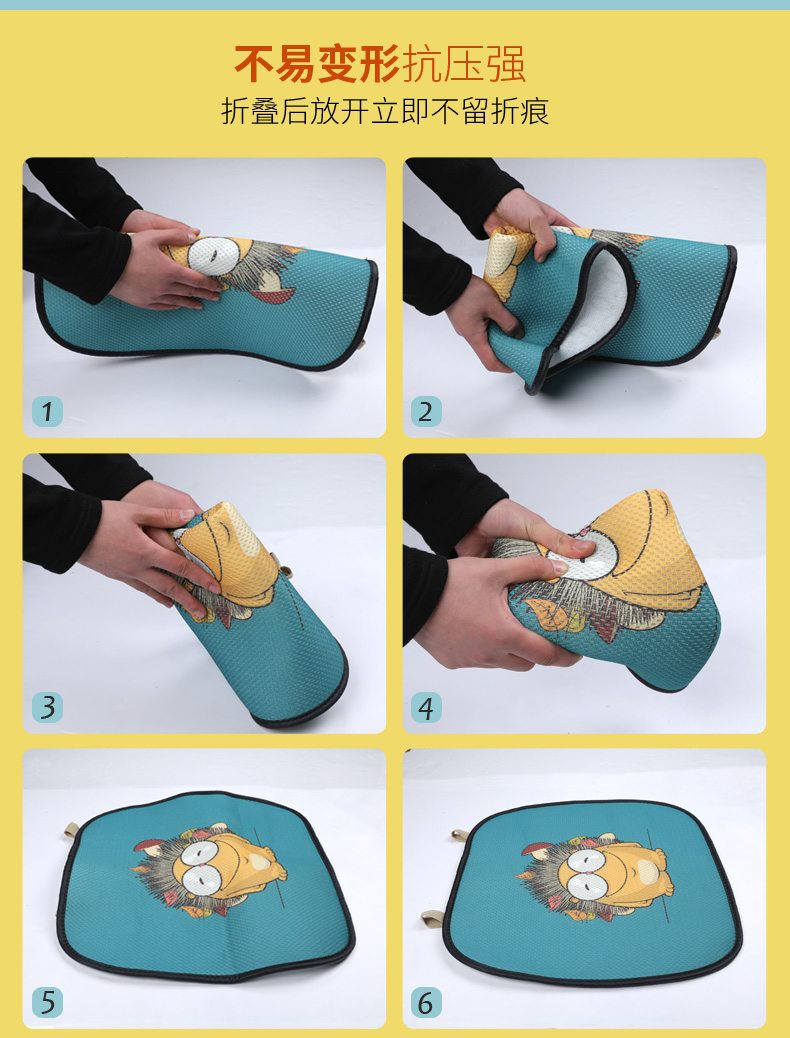 不易变形抗压强
折叠后放开立即不留折痕

1

2

3

4

5

6